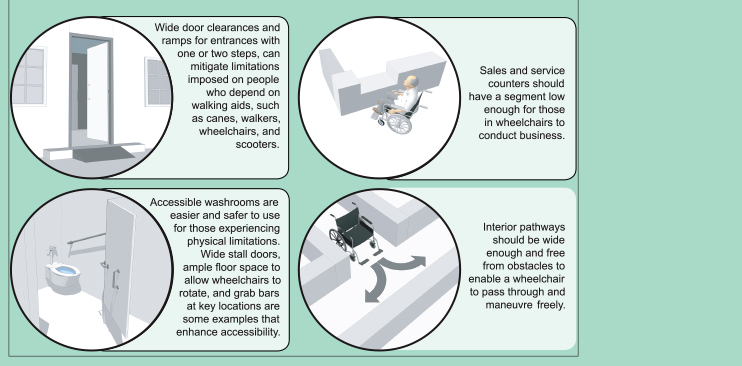 Wide door clearances and ramps for entrances with one or two steps, can mitigate limitations imposed on people who depend on walking aids, such as canes, walkers, wheelchairs, and scooters.

Sales and service counters should have a segment low enough for those in wheelchairs to conduct business.

Accessible washrooms are easier and safer to use for those experiencing physical limitations. Wide stall doors, ample floor space to allow wheelchairs to rotate, and grab bars at key locations are some examples that enhance accessibility.

Interior pathways should be wide enough and free from obstacles to enable a wheelchair to pass through and maneuvre freely.